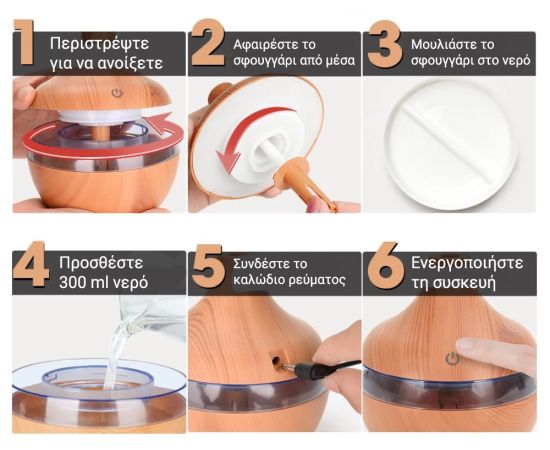 1 Περιστρέψτε για να ανοίξετε

2 Αφαιρέστε το σφουγγάρι από μέσα

3 Μουλιάστε το σφουγγάρι στο νερό

4 Προσθέστε 300 ml νερό

5 Συνδέστε το καλώδιο ρεύματος

6 Ενεργοποιήστε τη συσκευή